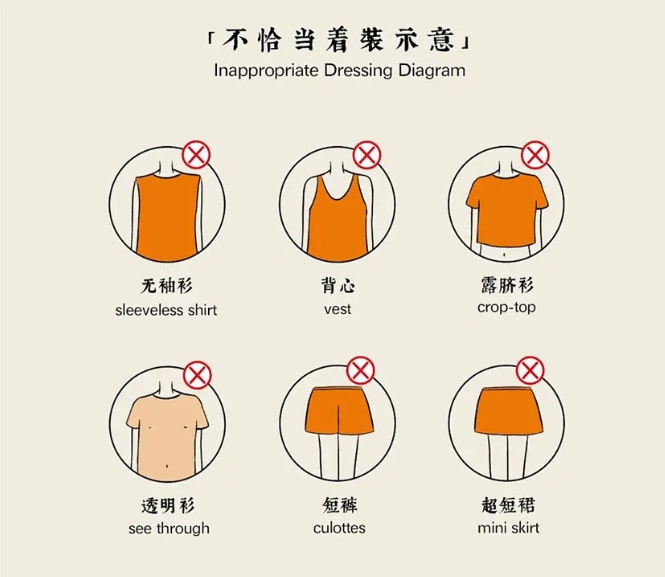 「不恰当着装示意」
Inappropriate Dressing Diagram

无袖衫
sleeveless shirt

背心
vest

露脐衫
crop-top

透明衫
see through

短裤
culottes

超短裙
mini skirt